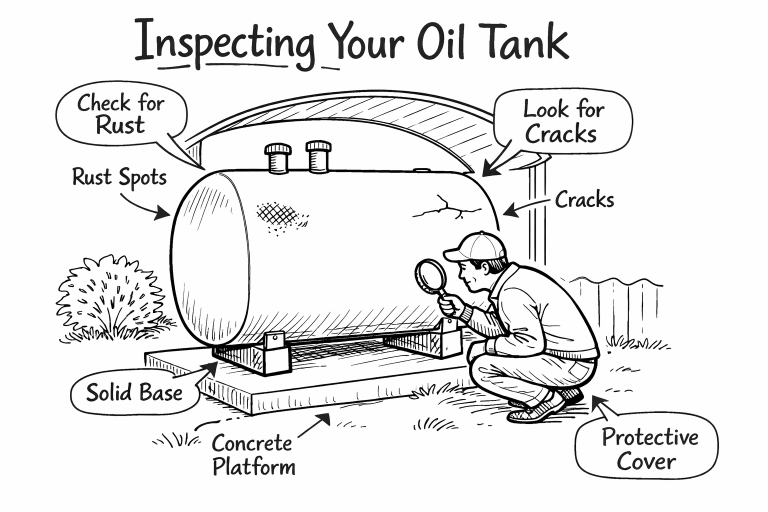 Inspecting Your Oil Tank

Check for Rust

Look for Cracks

Rust Spots

Cracks

Solid Base

Concrete Platform

Protective Cover