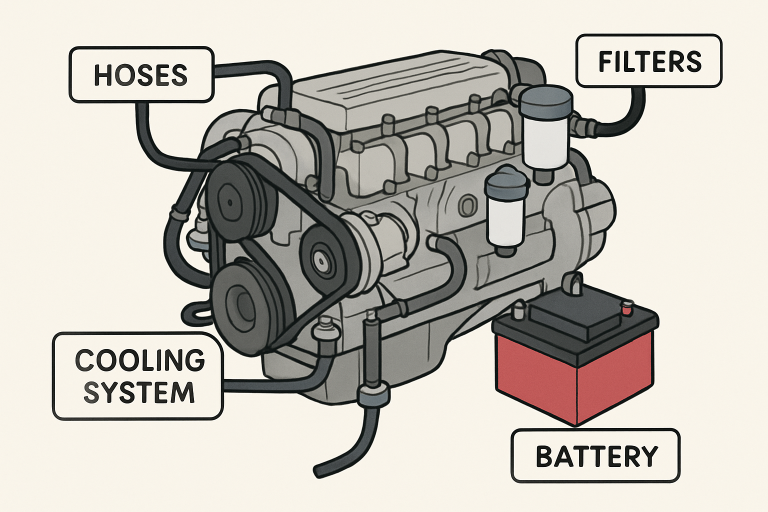 HOSES

FILTERS

COOLING SYSTEM

BATTERY