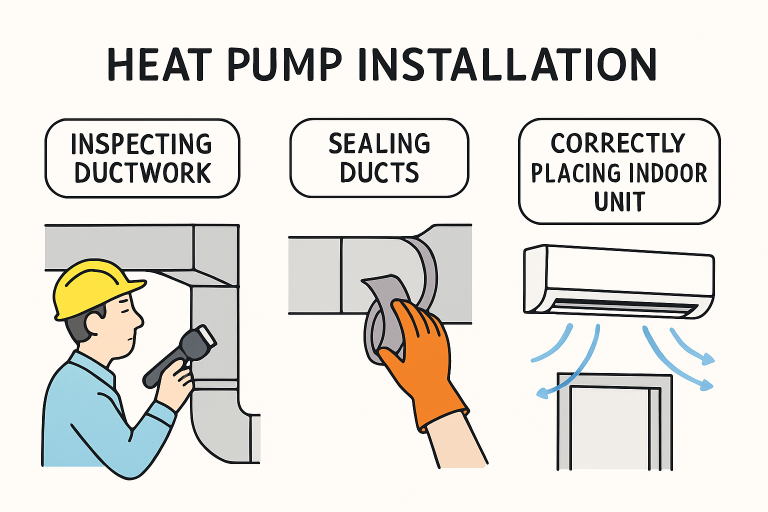 HEAT PUMP INSTALLATION

INSPECTING DUCTWORK

SEALING DUCTS

CORRECTLY PLACING INDOOR UNIT