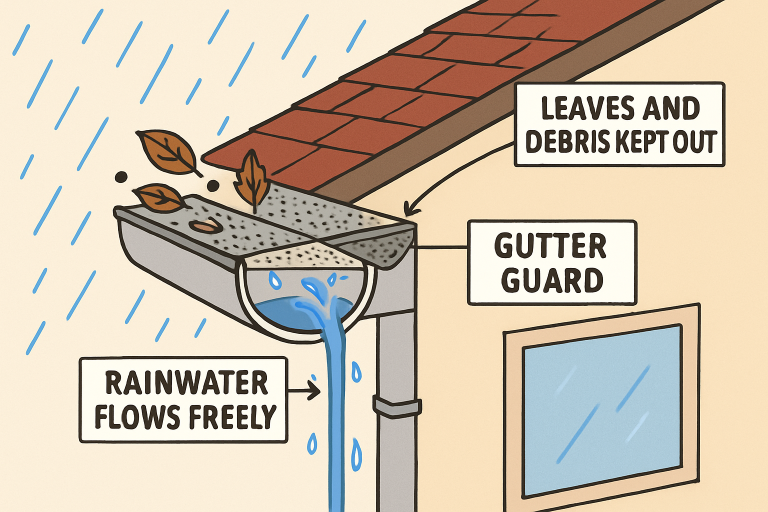 LEAVES AND DEBRIS KEPT OUT

GUTTER GUARD

RAINWATER FLOWS FREELY