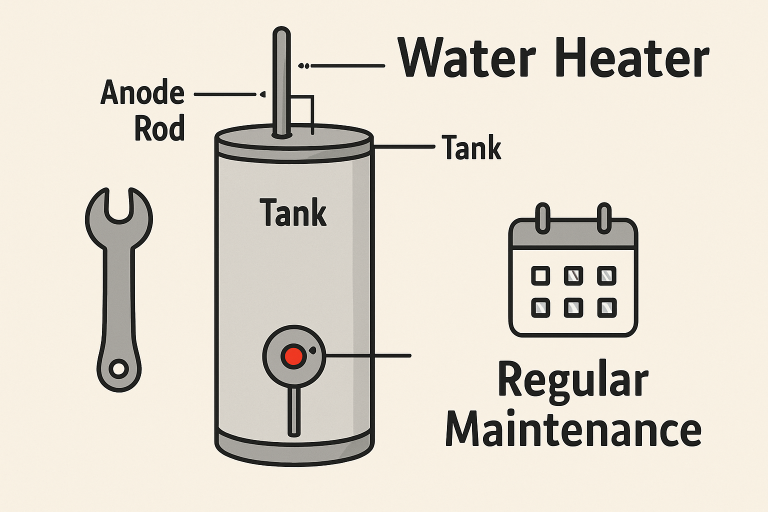 Water Heater

Anode Rod

Tank

Tank

Regular Maintenance