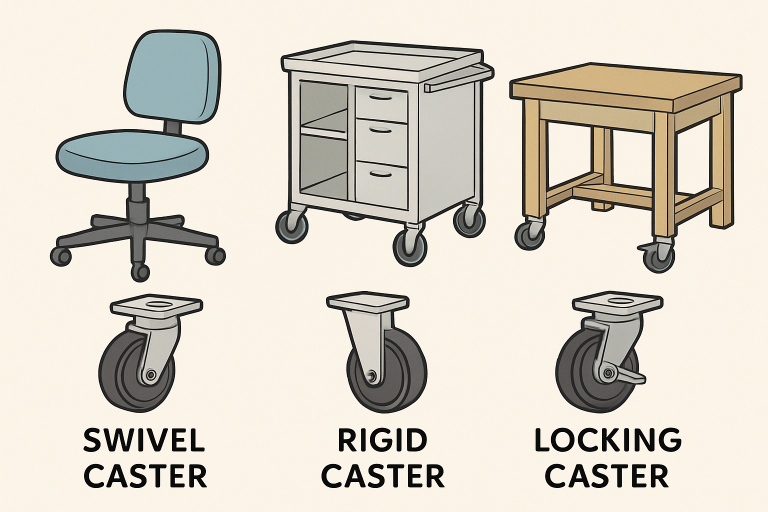 SWIVEL CASTER

RIGID CASTER

LOCKING CASTER