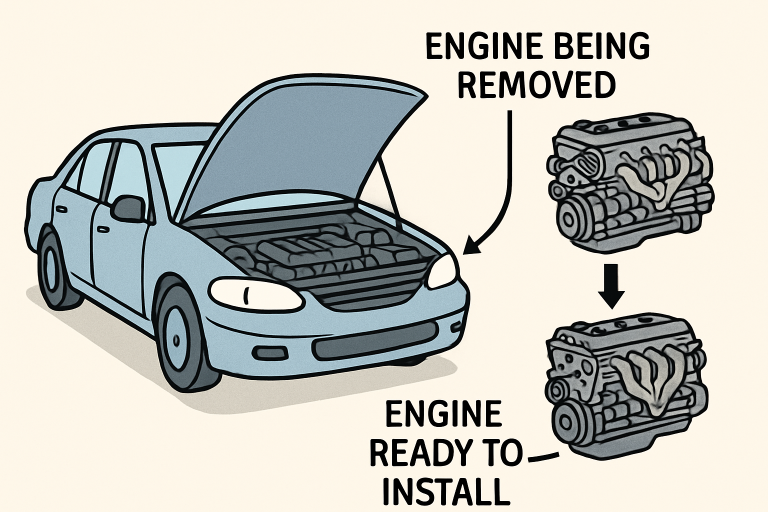 ENGINE BEING REMOVED

ENGINE READY TO INSTALL