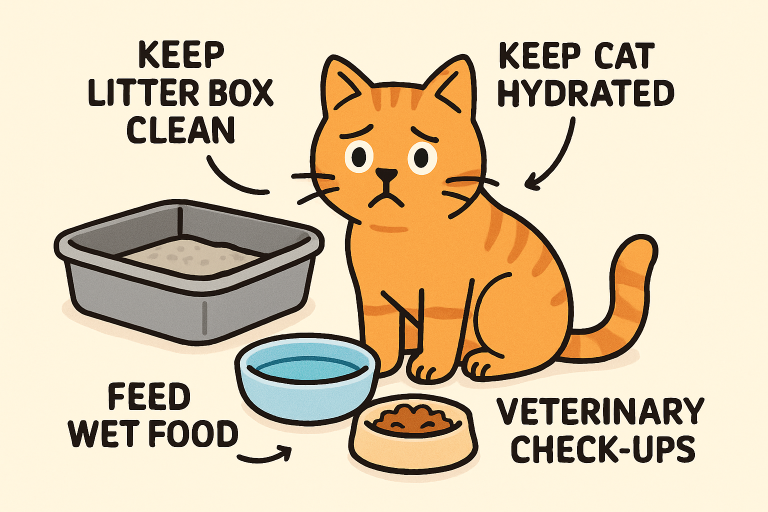 KEEP LITTER BOX CLEAN

KEEP CAT HYDRATED

FEED WET FOOD

VETERINARY CHECK-UPS