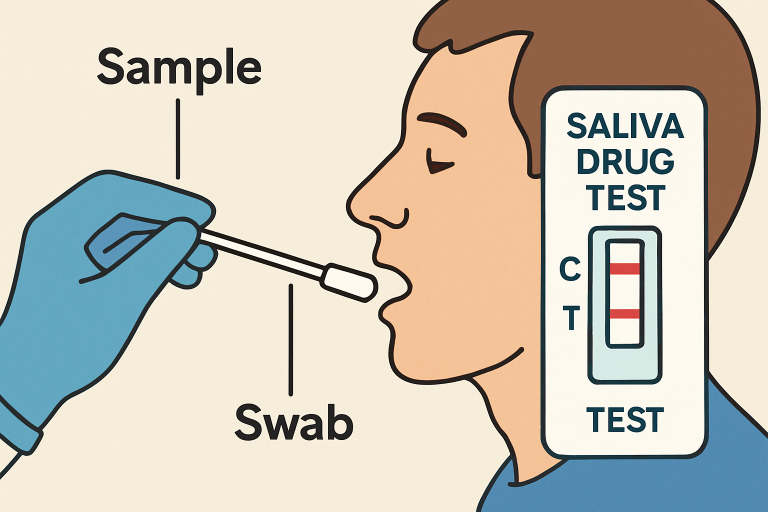 Sample

Swab

SALIVA DRUG TEST

C

T

TEST