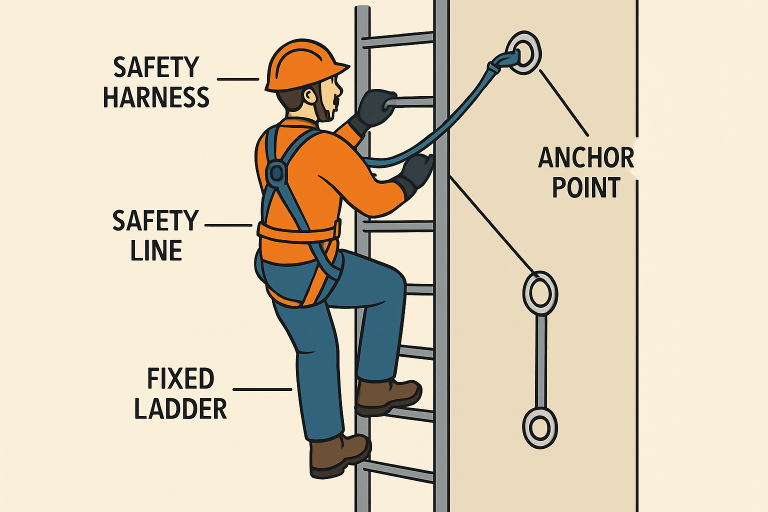 SAFETY HARNESS

SAFETY LINE

FIXED LADDER

ANCHOR POINT